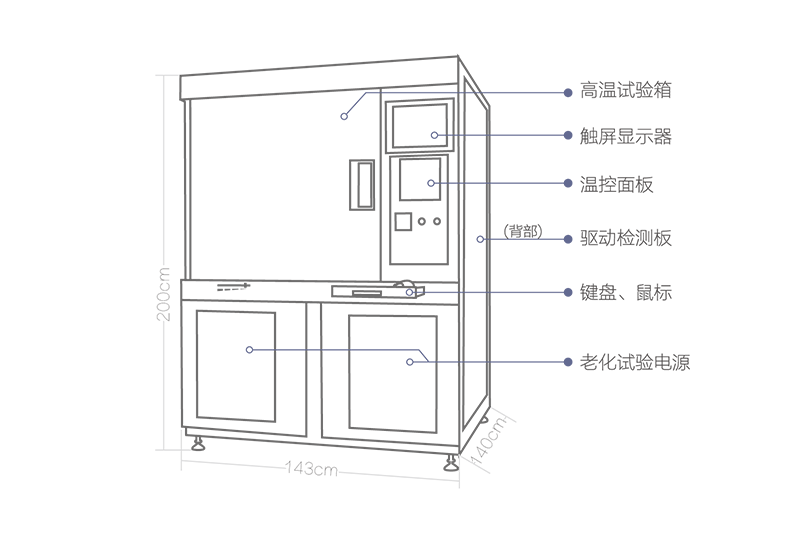 高温试验箱

触屏显示器

温控面板

(背部)

驱动检测板

键盘、鼠标

老化试验电源

200cm

143cm

140cm